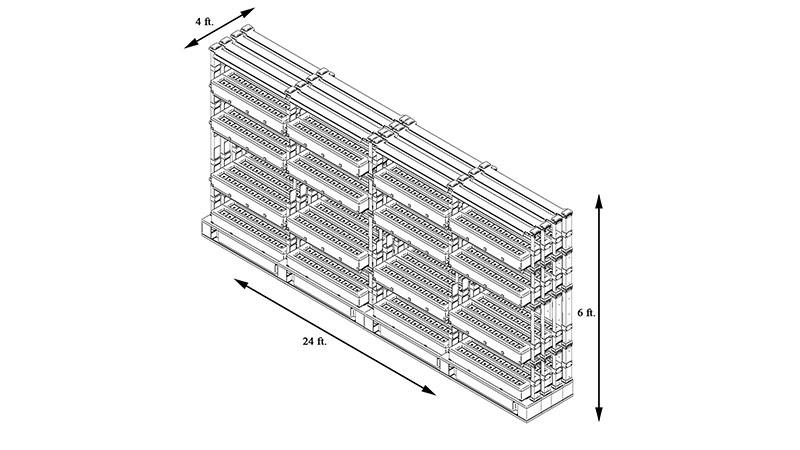 4 ft.

24 ft.

6 ft.