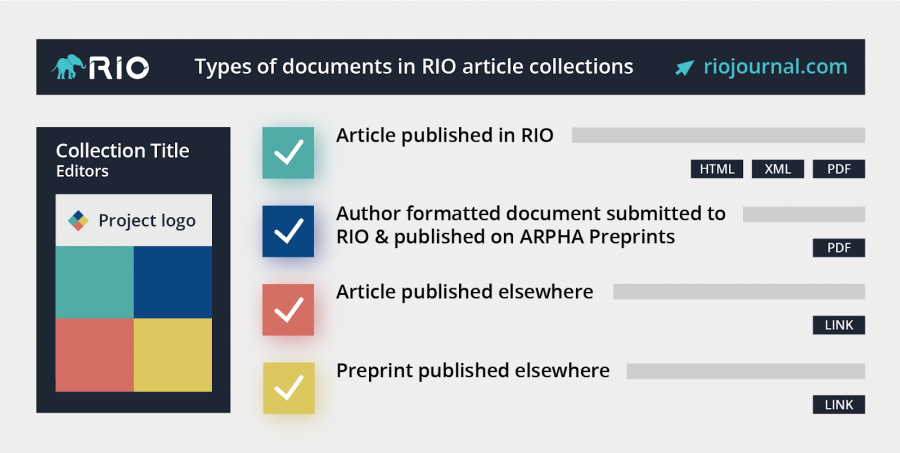 RIO Types of documents in RIO article collections riojournal.com

Collection Title
Editors

Project logo

Article published in RIO
HTML XML PDF

Author formatted document submitted to RIO & published on ARPHA Preprints
PDF

Article published elsewhere
LINK

Preprint published elsewhere
LINK